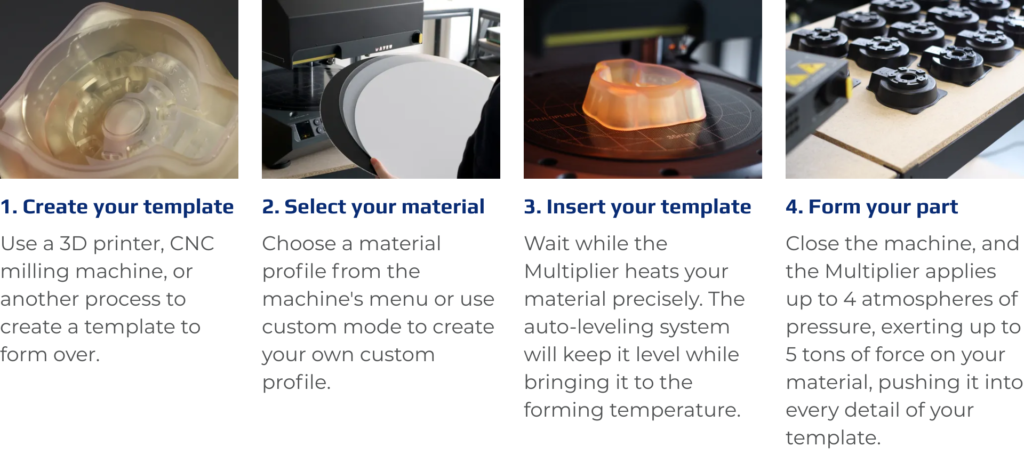 1. Create your template

Use a 3D printer, CNC milling machine, or another process to create a template to form over.

2. Select your material

Choose a material profile from the machine's menu or use custom mode to create your own custom profile.

3. Insert your template

Wait while the Multiplier heats your material precisely. The auto-leveling system will keep it level while bringing it to the forming temperature.

4. Form your part

Close the machine, and the Multiplier applies up to 4 atmospheres of pressure, exerting up to 5 tons of force on your material, pushing it into every detail of your template.